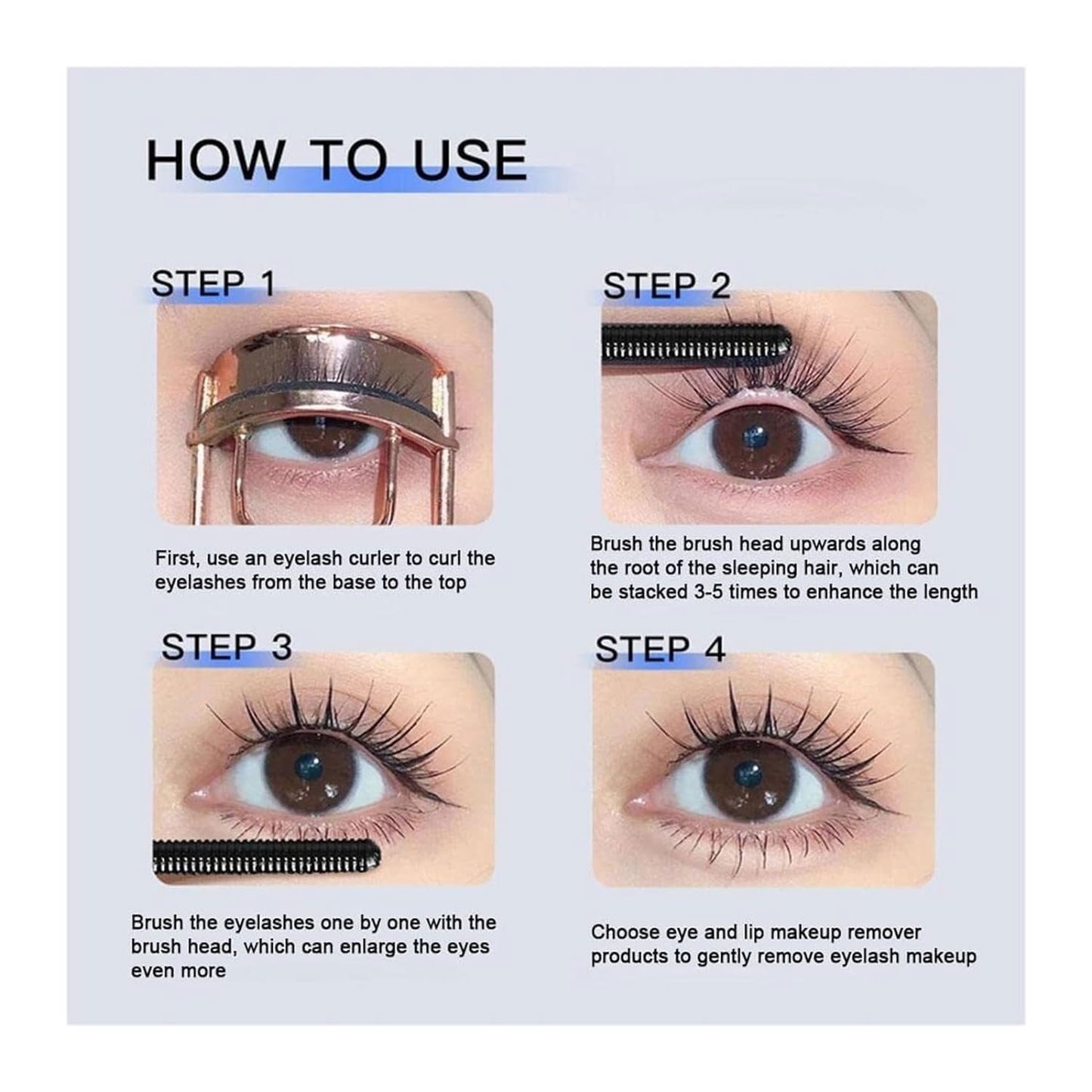 HOW TO USE

STEP 1

First, use an eyelash curler to curl the eyelashes from the base to the top

STEP 2

Brush the brush head upwards along the root of the sleeping hair, which can be stacked 3-5 times to enhance the length

STEP 3

Brush the eyelashes one by one with the brush head, which can enlarge the eyes even more

STEP 4

Choose eye and lip makeup remover products to gently remove eyelash makeup